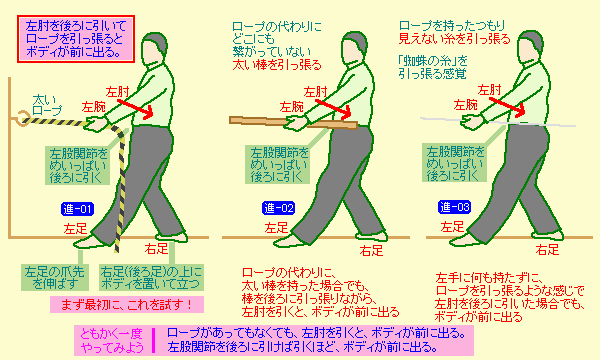 左肘を後ろに引いて
ロープを引っ張ると
ボディが前に出る。

太い
ロープ

左肘
左腕

左股関節を
めいっぱい
後ろに引く

進-01

左足
右足

左足の爪先
を伸ばす

右足(後ろ足)の上に
ボディを置いて立つ

まず最初に、これを試す！

ロープの代わりに
どこにも
繋がっていない
太い棒を引っ張る

左肘
左腕

左股関節を
めいっぱい
後ろに引く

進-02

左足
右足

ロープの代わりに、
太い棒を持った場合でも、
棒を後ろに引っ張りながら、
左肘を引くと、ボディが前に出る

ロープを持ったつもり
見えない糸を引っ張る

「蜘蛛の糸」を
引っ張る感覚

左肘
左腕

左股関節を
めいっぱい
後ろに引く

進-03

左足
右足

左手に何も持たずに、
ロープを引っ張るような感じで
左肘を後ろに引いた場合でも、
ボディが前に出る

ともかく一度
やってみよう

ロープがあってもなくても、左肘を引くと、ボディが前に出る。
左股関節を後ろに引けば引くほど、ボディが前に出る。