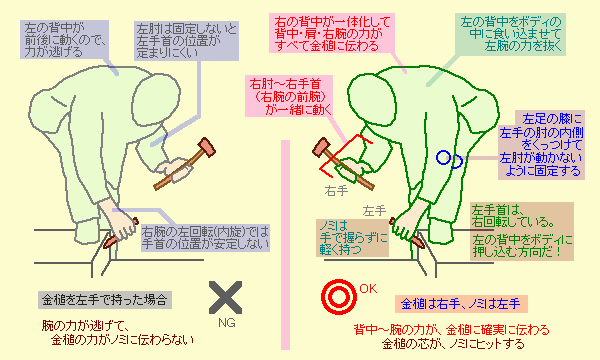 左の背中が前後に動くので、力が逃げる

左肘は固定しないと左手首の位置が定まりにくい

右腕の左回転(内旋)では手首の位置が安定しない

金槌を左手で持った場合

NG

腕の力が逃げて、金槌の力がノミに伝わらない

右の背中が一体化して背中・肩・右腕の力がすべて金槌に伝わる

左の背中をボディの中に食い込ませて左腕の力を抜く

右肘～右手首（右腕の前腕）が一緒に動く

左足の膝に左手の肘の内側をくっつけて左肘が動かないように固定する

右手

左手

ノミは手で握らずに軽く持つ

左手首は、右回転している。

左の背中をボディに押し込む方向だ！

OK

金槌は右手、ノミは左手

背中～腕の力が、金槌に確実に伝わる
金槌の芯が、ノミにヒットする