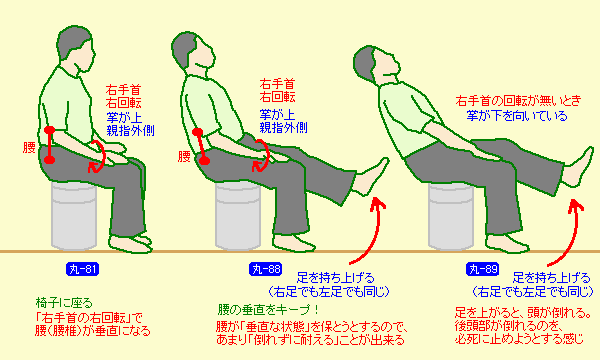 右手首
右回転
掌が上
親指外側

腰

丸-81

椅子に座る
「右手首の右回転」で
腰(腰椎)が垂直になる

右手首
右回転
掌が上
親指外側

腰

丸-88

足を持ち上げる
(右足でも左足でも同じ)

腰の垂直をキープ！
腰が「垂直な状態」を保とうとするので、
あまり「倒れずに耐える」ことが出来る

右手首の回転が無いとき
掌が下を向いている

丸-89

足を持ち上げる
(右足でも左足でも同じ)

足を上がると、頭が倒れる。
後頭部が倒れるのを、
必死に止めようとする感じ